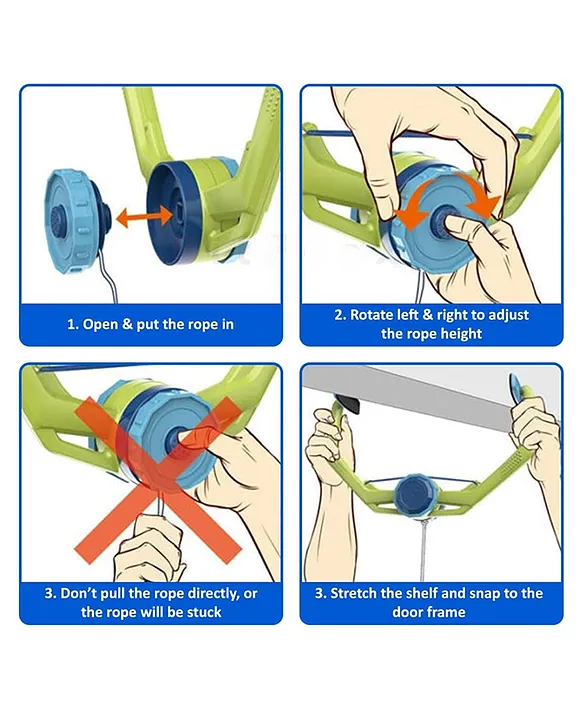 1. Open & put the rope in

2. Rotate left & right to adjust the rope height

3. Don't pull the rope directly, or the rope will be stuck

3. Stretch the shelf and snap to the door frame